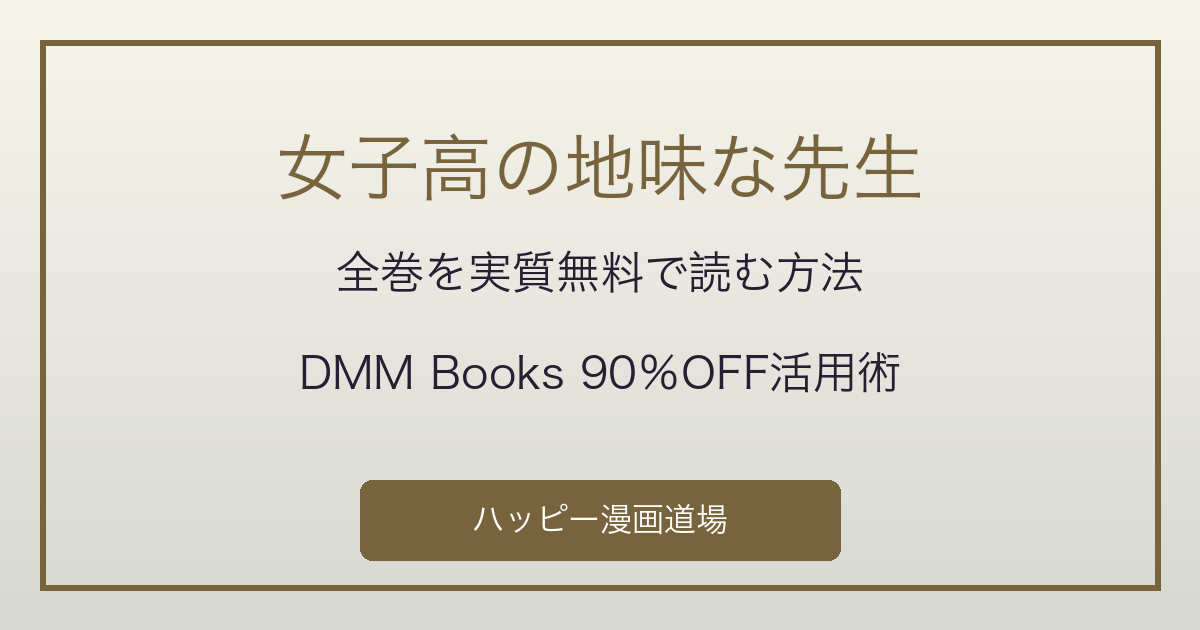 女子高の地味な先生

全巻を実質無料で読む方法

DMM Books 90%OFF活用術

ハッピー漫画道場