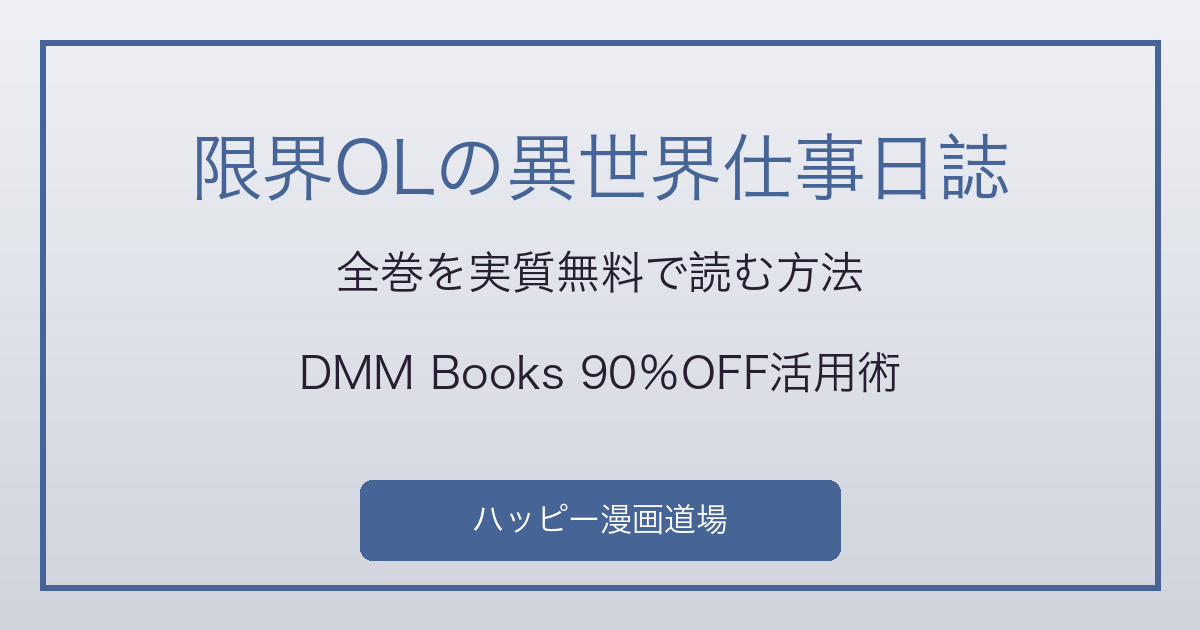 限界OLの異世界仕事日誌

全巻を実質無料で読む方法

DMM Books 90%OFF活用術

ハッピー漫画道場